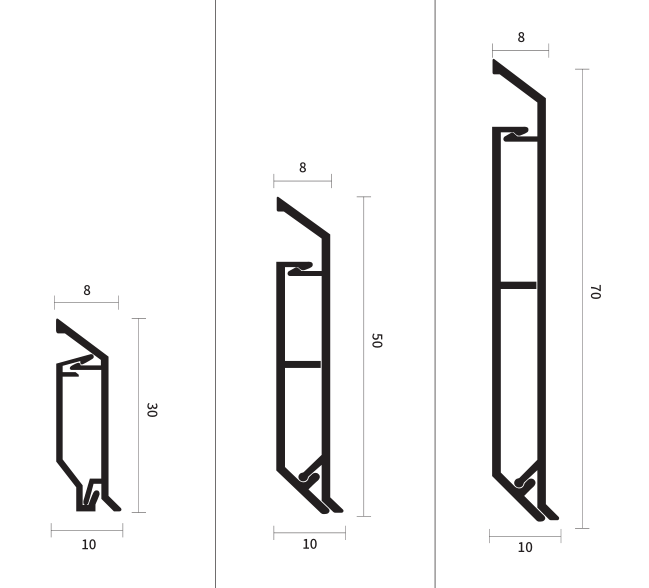 8
30
10

8
50
10

8
70
10